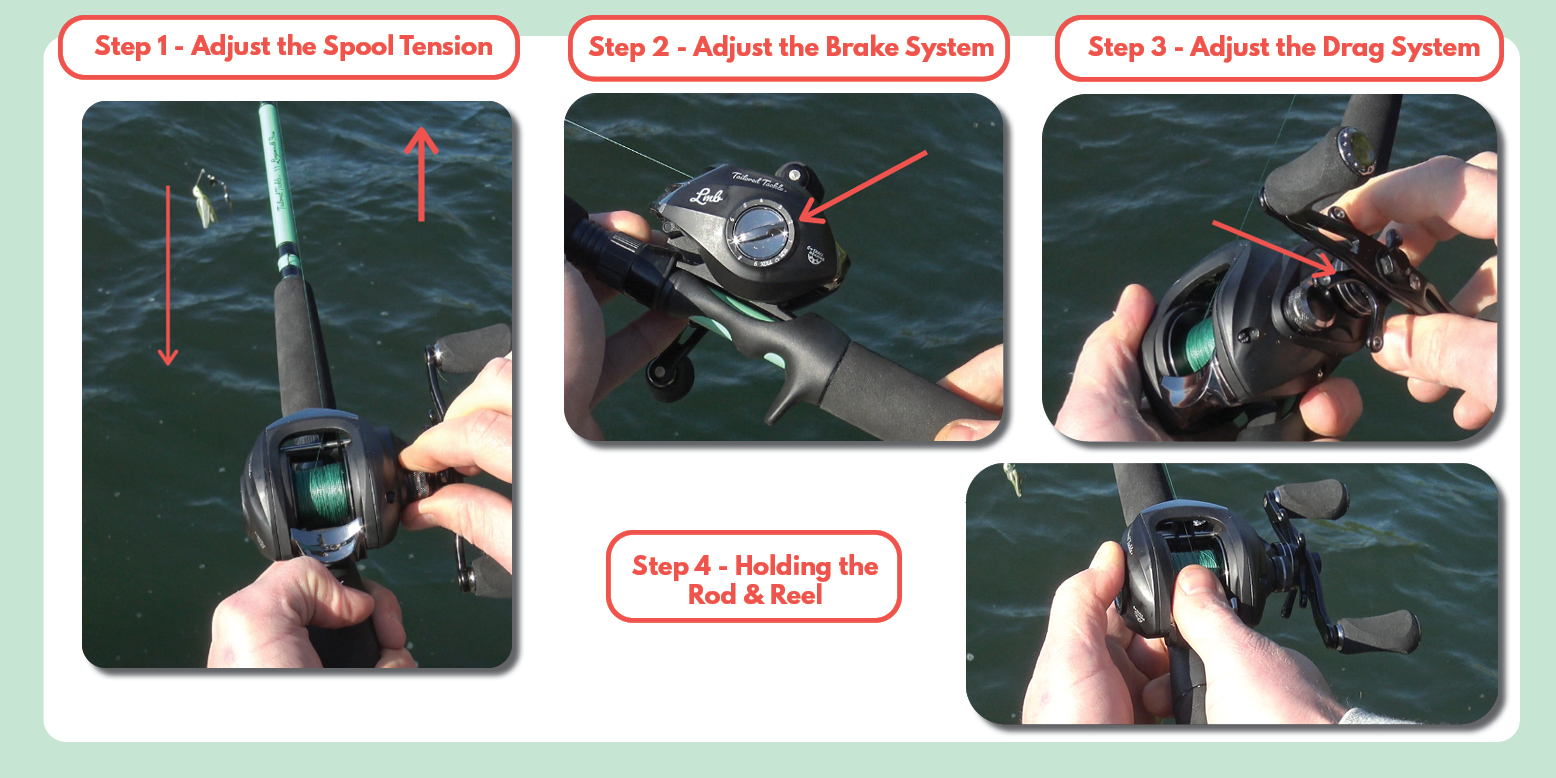 Step 1 - Adjust the Spool Tension

Step 2 - Adjust the Brake System

Step 3 - Adjust the Drag System

Tailored Tackle

Lmb

Step 4 - Holding the Rod & Reel